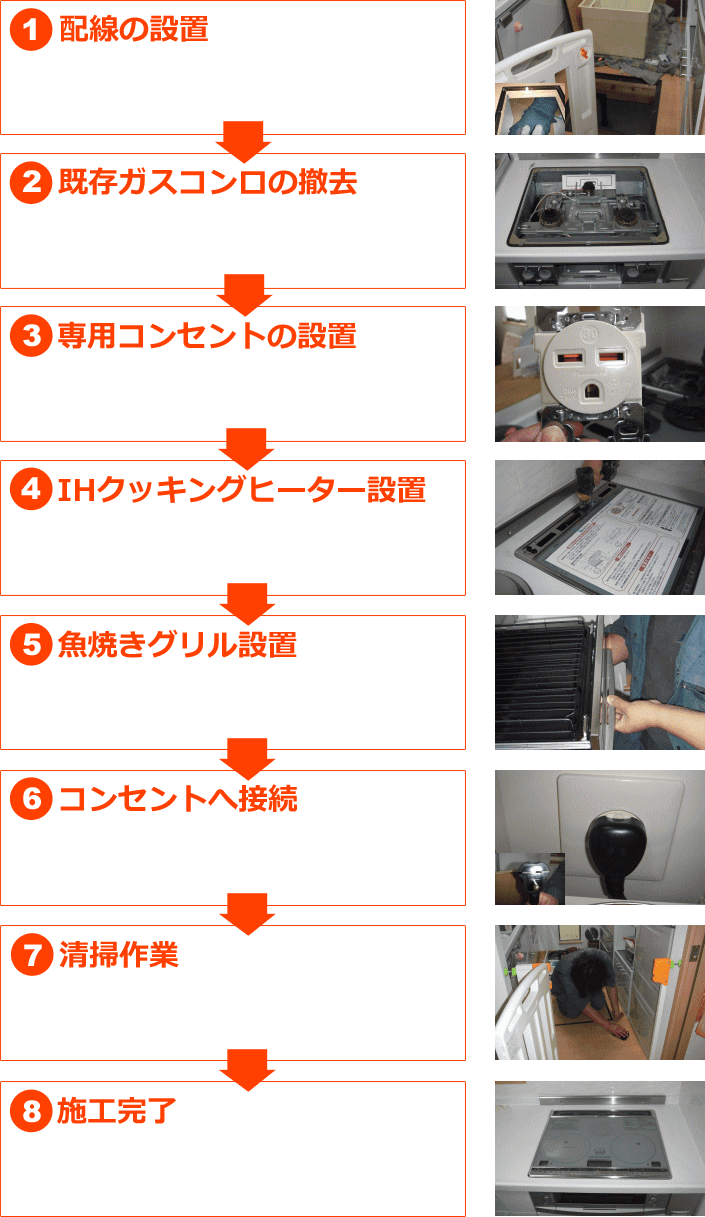 1 配線の設置

2 既存ガスコンロの撤去

3 専用コンセントの設置

4 IHクッキングヒーター設置

5 魚焼きグリル設置

6 コンセントへ接続

7 清掃作業

8 施工完了